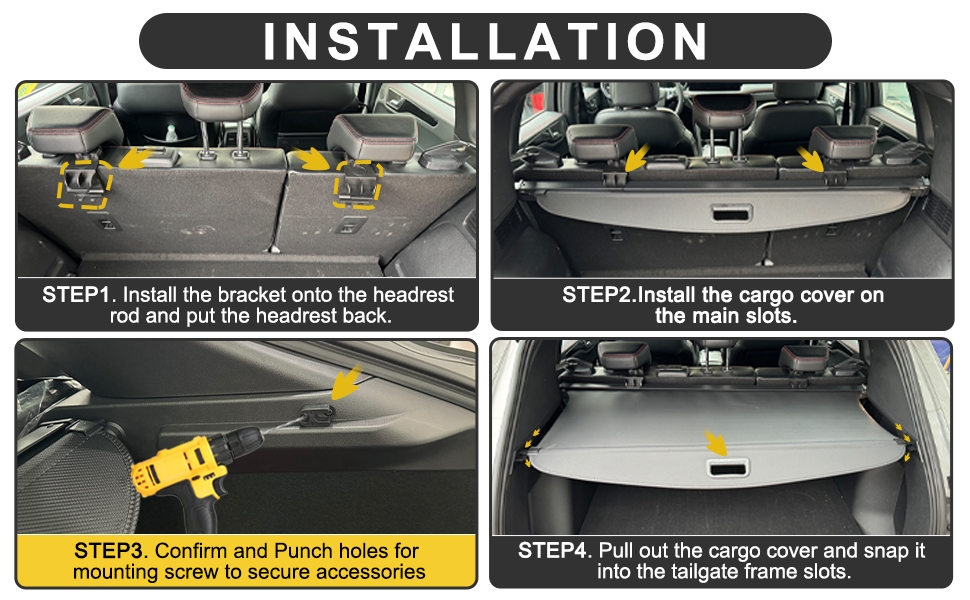 INSTALLATION

STEP1. Install the bracket onto the headrest rod and put the headrest back.

STEP2.Install the cargo cover on the main slots.

STEP3. Confirm and Punch holes for mounting screw to secure accessories

STEP4. Pull out the cargo cover and snap it into the tailgate frame slots.